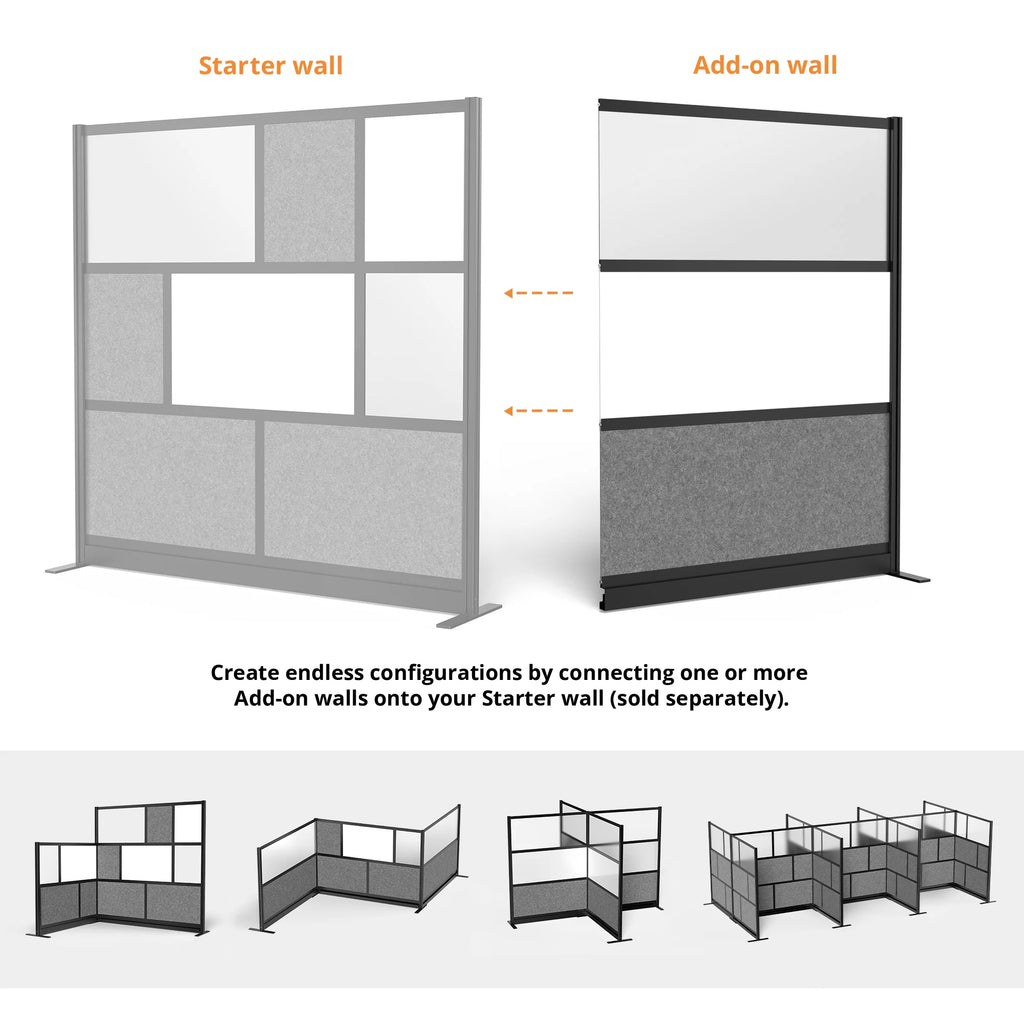 Starter wall

Add-on wall

Create endless configurations by connecting one or more Add-on walls onto your Starter wall (sold separately).